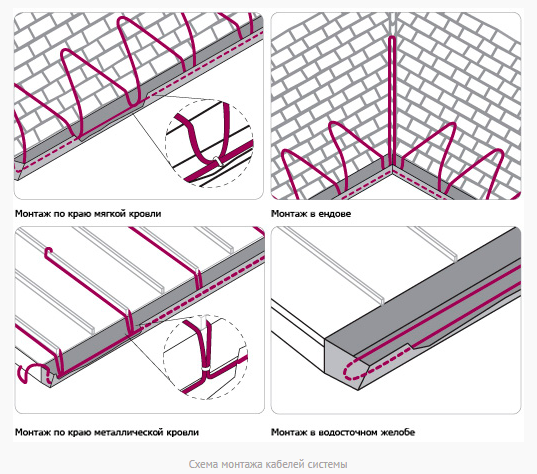 Монтаж по краю мягкой кровли

Монтаж в ендове

Монтаж по краю металлической кровли

Монтаж в водосточном желобе

Схема монтажа кабелей системы